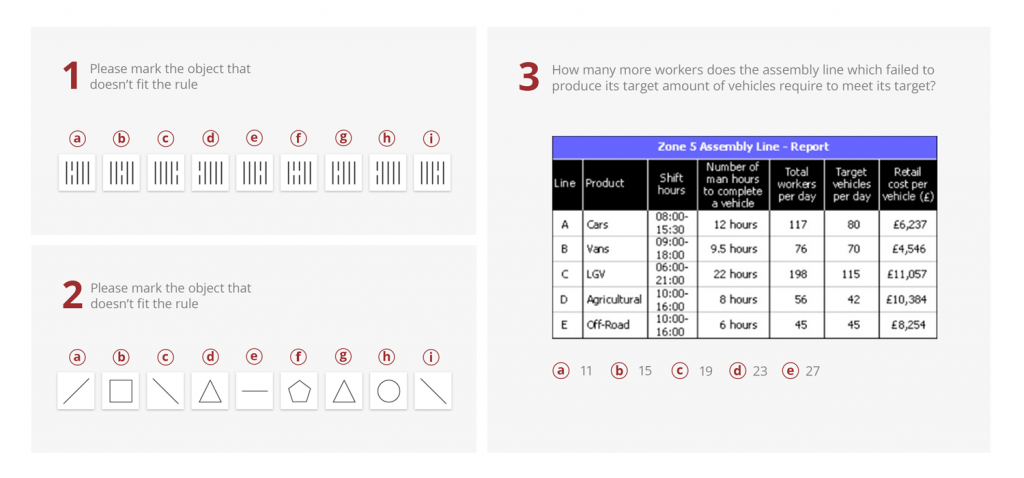 1 Please mark the object that doesn't fit the rule

ⓐ ⓑ ⓒ ⓓ ⓔ ⓕ ⓖ ⓗ ⓘ

2 Please mark the object that doesn't fit the rule

ⓐ ⓑ ⓒ ⓓ ⓔ ⓕ ⓖ ⓗ ⓘ

3 How many more workers does the assembly line which failed to produce its target amount of vehicles require to meet its target?

Zone 5 Assembly Line - Report

| Line | Product | Shift hours | Number of man hours to complete a vehicle | Total workers per day | Target vehicles per day | Retail cost per vehicle (£) |
|---|---|---|---|---|---|---|
| A | Cars | 08:00-15:30 | 12 hours | 117 | 80 | £6,237 |
| B | Vans | 09:00-18:00 | 9.5 hours | 76 | 70 | £4,546 |
| C | LGV | 06:00-21:00 | 22 hours | 198 | 115 | £11,057 |
| D | Agricultural | 10:00-16:00 | 8 hours | 56 | 42 | £10,384 |
| E | Off-Road | 10:00-16:00 | 6 hours | 45 | 45 | £8,254 |

ⓐ 11 ⓑ 15 ⓒ 19 ⓓ 23 ⓔ 27